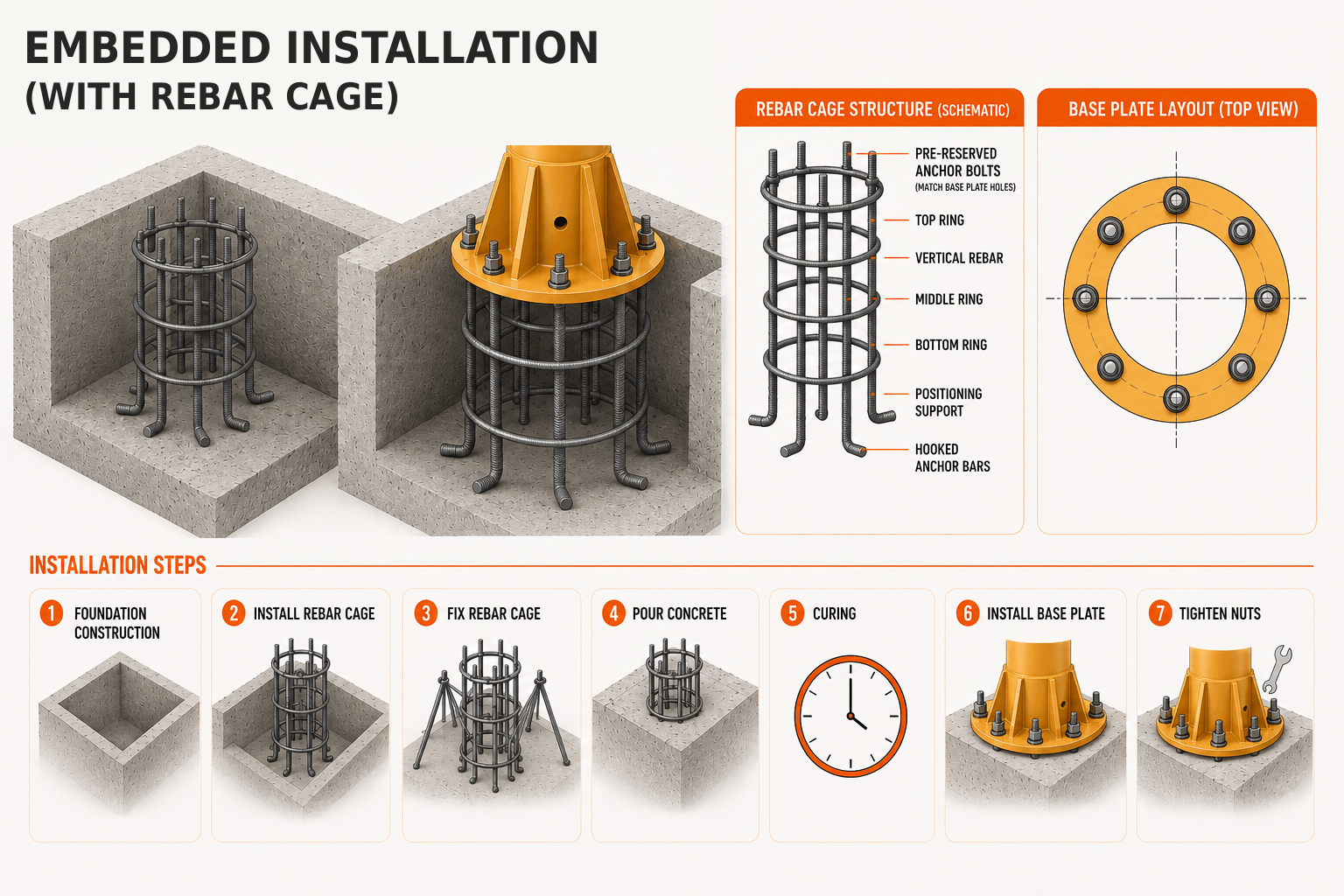 EMBEDDED INSTALLATION
(WITH REBAR CAGE)

REBAR CAGE STRUCTURE (SCHEMATIC)

PRE-RESERVED ANCHOR BOLTS
(MATCH BASE PLATE HOLES)

TOP RING

VERTICAL REBAR

MIDDLE RING

BOTTOM RING

POSITIONING SUPPORT

HOOKED ANCHOR BARS

BASE PLATE LAYOUT (TOP VIEW)

INSTALLATION STEPS

1 FOUNDATION CONSTRUCTION

2 INSTALL REBAR CAGE

3 FIX REBAR CAGE

4 POUR CONCRETE

5 CURING

6 INSTALL BASE PLATE

7 TIGHTEN NUTS