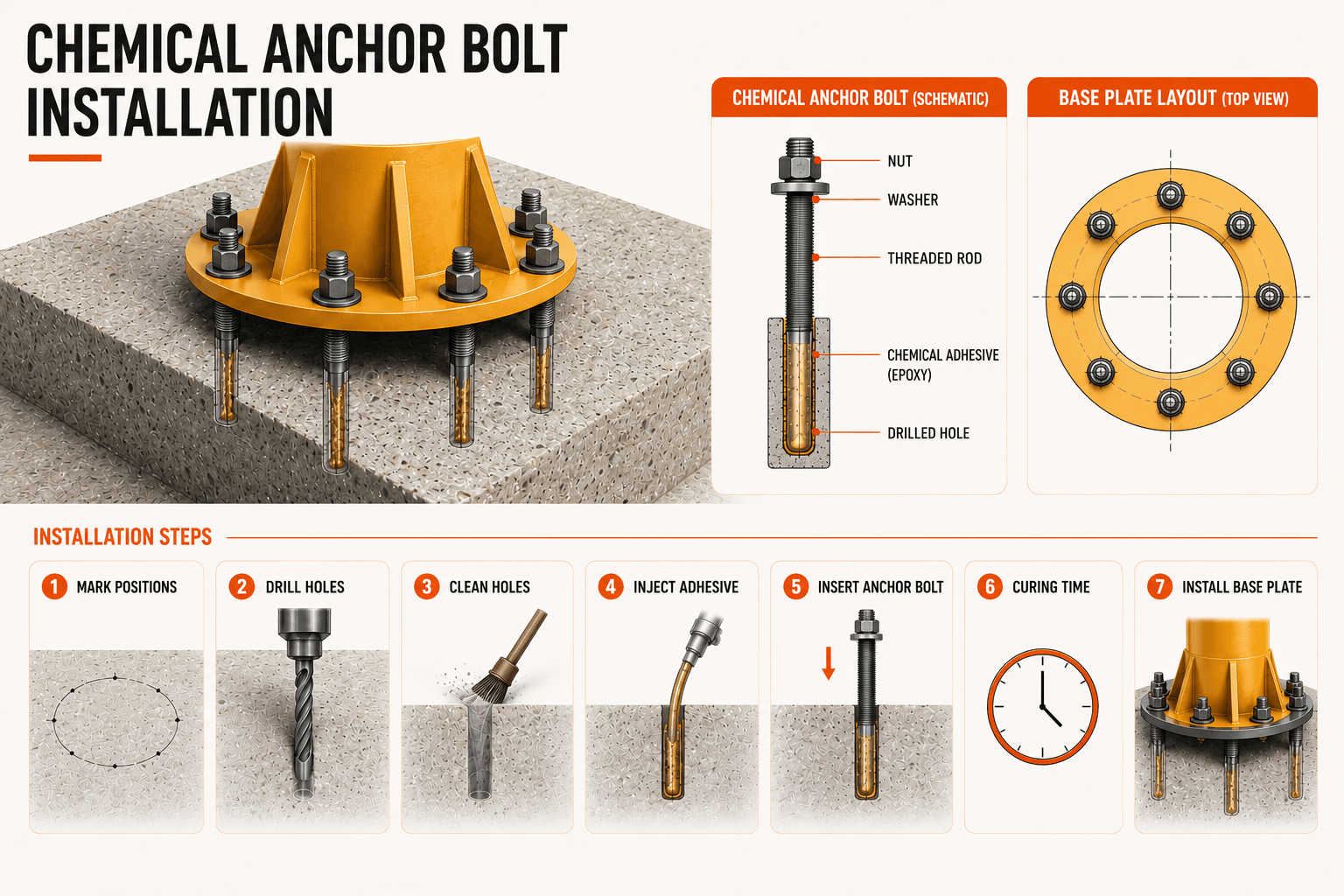 CHEMICAL ANCHOR BOLT INSTALLATION

CHEMICAL ANCHOR BOLT (SCHEMATIC)

NUT

WASHER

THREADED ROD

CHEMICAL ADHESIVE (EPOXY)

DRILLED HOLE

BASE PLATE LAYOUT (TOP VIEW)

INSTALLATION STEPS

1 MARK POSITIONS

2 DRILL HOLES

3 CLEAN HOLES

4 INJECT ADHESIVE

5 INSERT ANCHOR BOLT

6 CURING TIME

7 INSTALL BASE PLATE